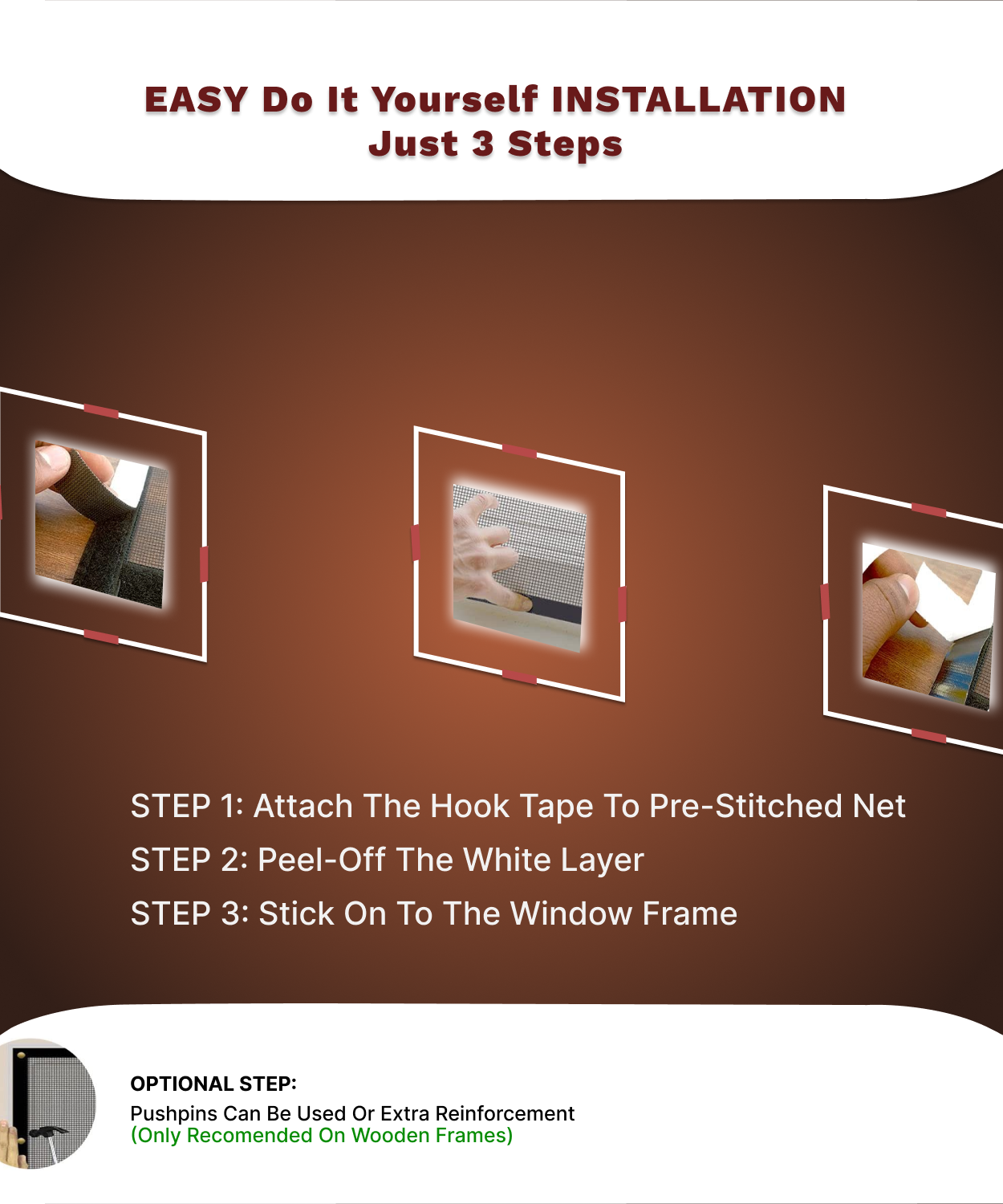 EASY Do It Yourself INSTALLATION
Just 3 Steps

STEP 1: Attach The Hook Tape To Pre-Stitched Net
STEP 2: Peel-Off The White Layer
STEP 3: Stick On To The Window Frame

OPTIONAL STEP:
Pushpins Can Be Used Or Extra Reinforcement
(Only Recomended On Wooden Frames)