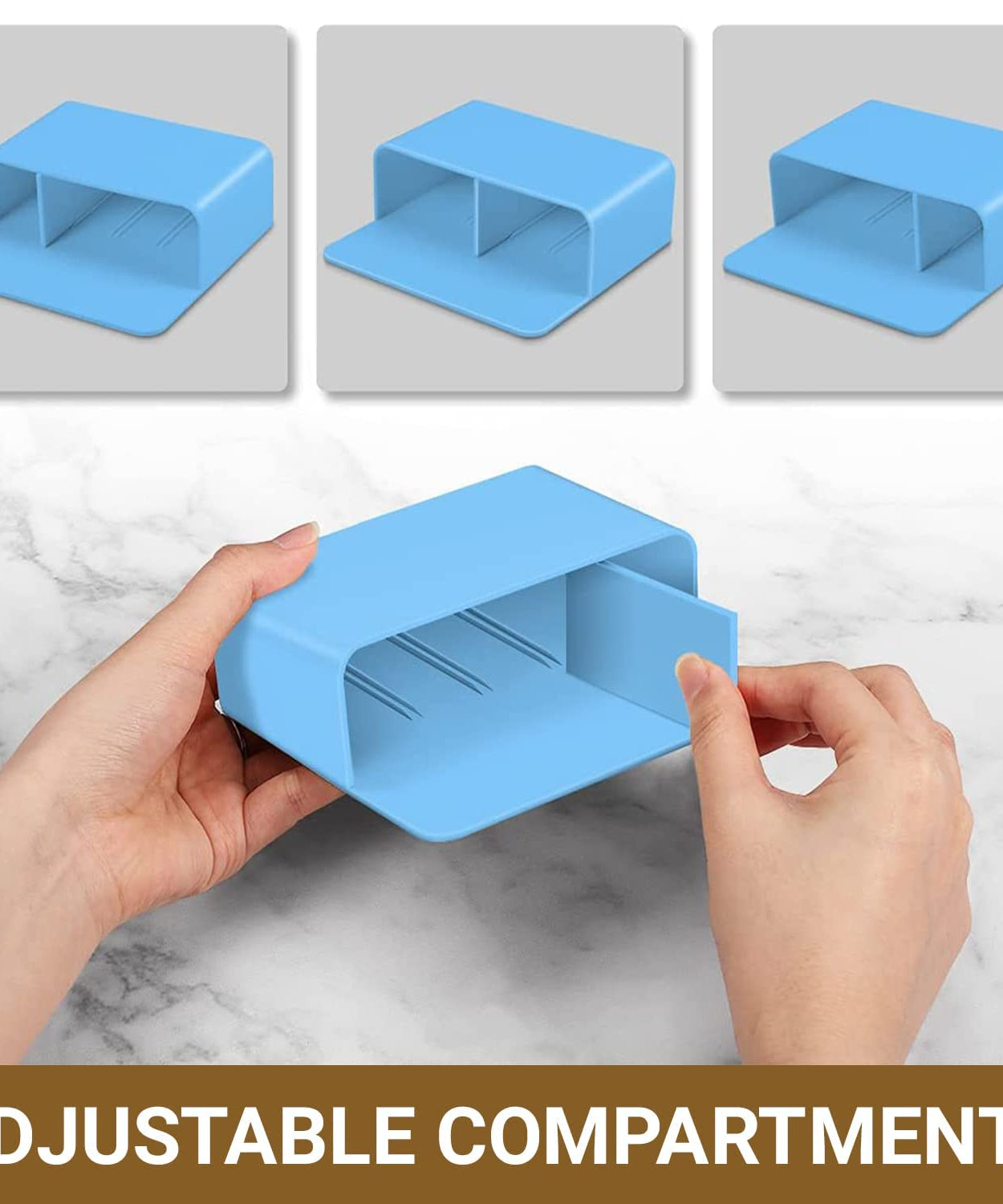 DJUSTABLE COMPARTMENT