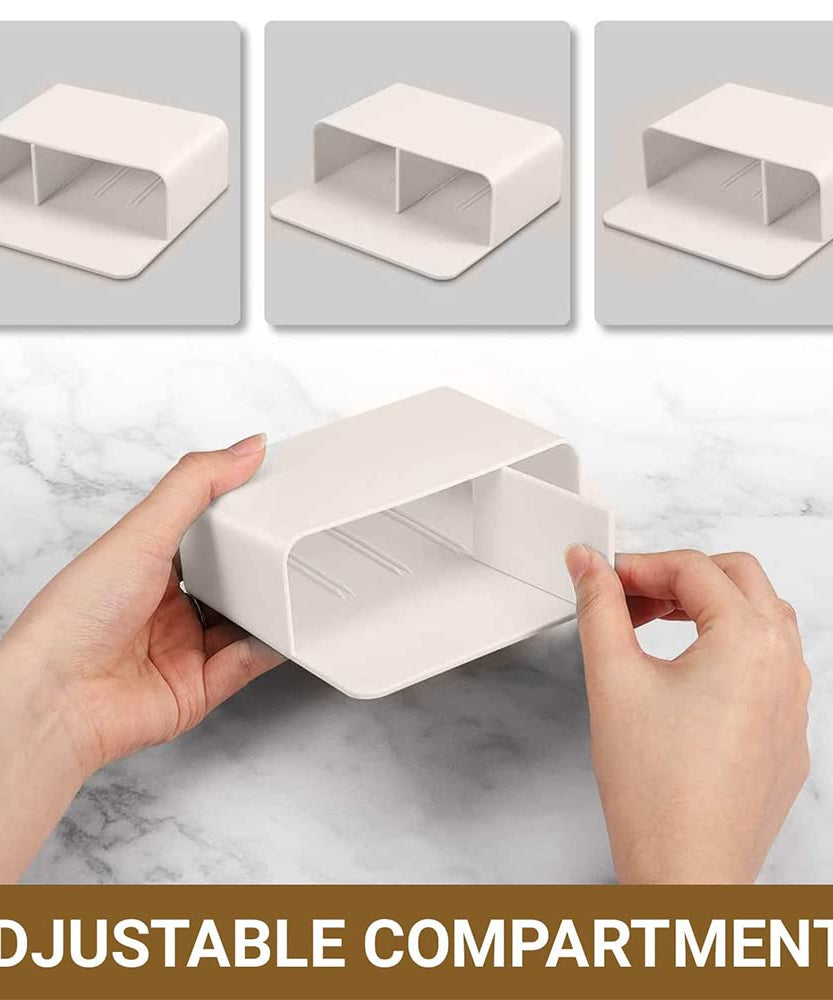 DJUSTABLE COMPARTMENT