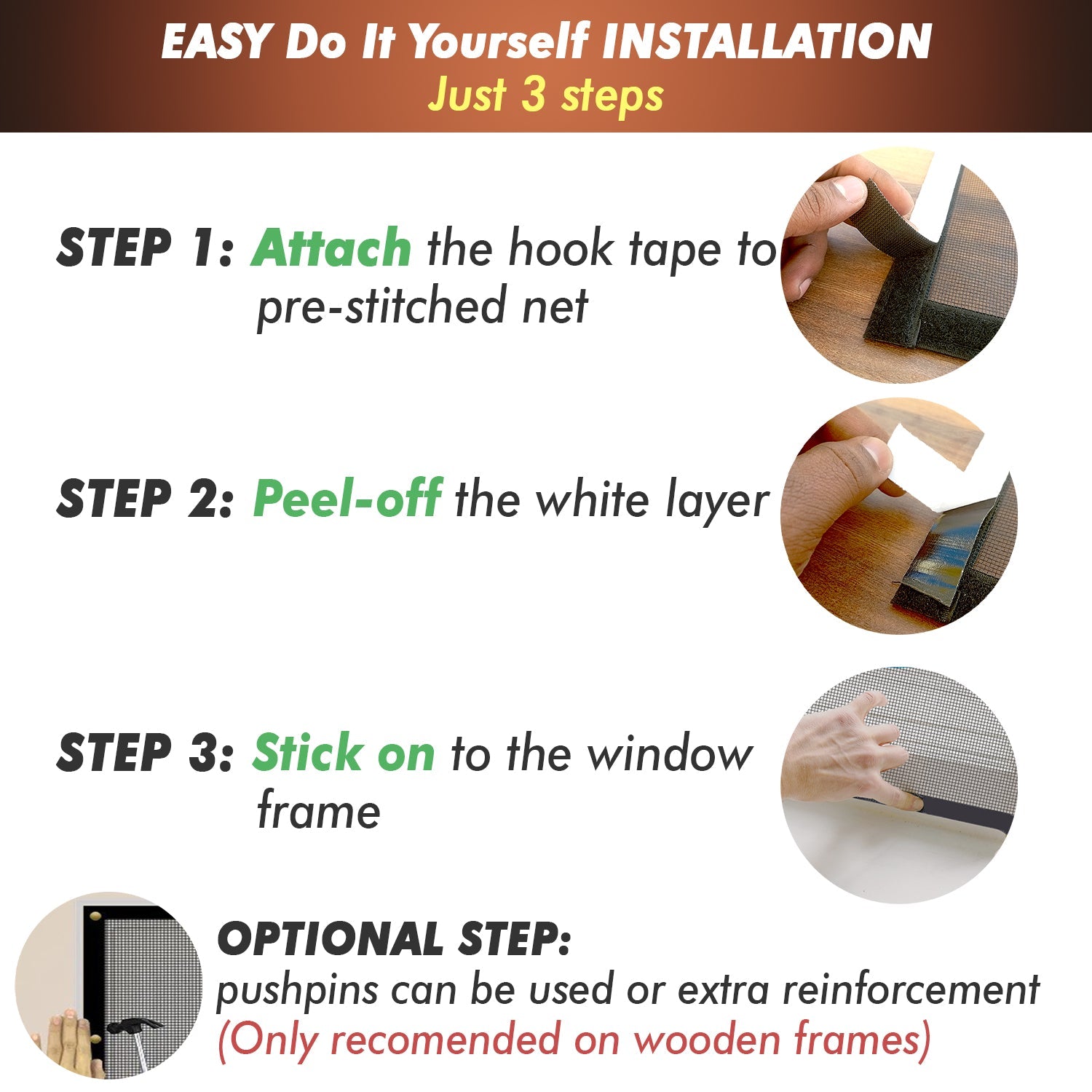 EASY Do It Yourself INSTALLATION
Just 3 steps

STEP 1: Attach the hook tape to pre-stitched net

STEP 2: Peel-off the white layer

STEP 3: Stick on to the window frame

OPTIONAL STEP:
pushpins can be used or extra reinforcement
(Only recomended on wooden frames)