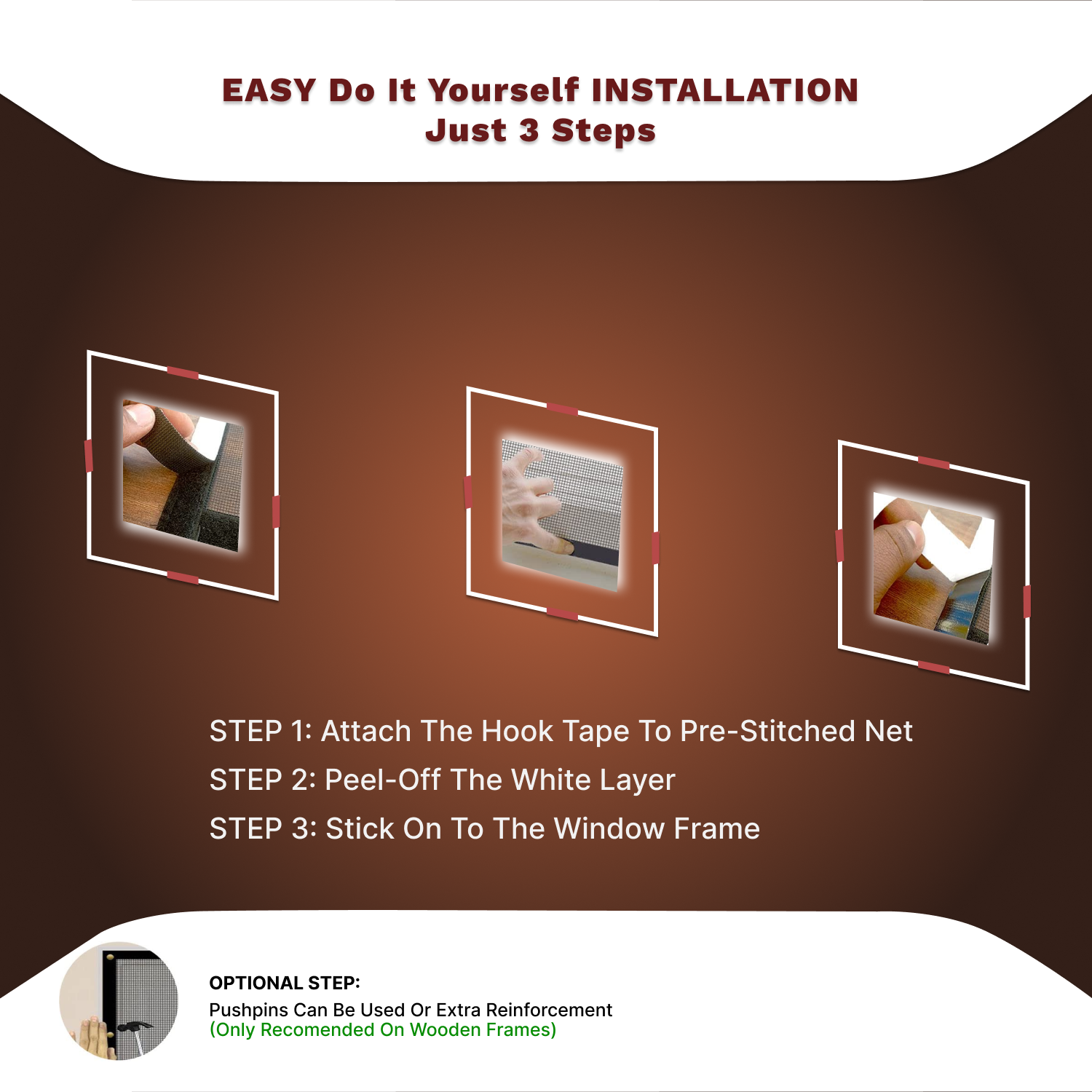 EASY Do It Yourself INSTALLATION
Just 3 Steps

STEP 1: Attach The Hook Tape To Pre-Stitched Net
STEP 2: Peel-Off The White Layer
STEP 3: Stick On To The Window Frame

OPTIONAL STEP:
Pushpins Can Be Used Or Extra Reinforcement
(Only Recomended On Wooden Frames)