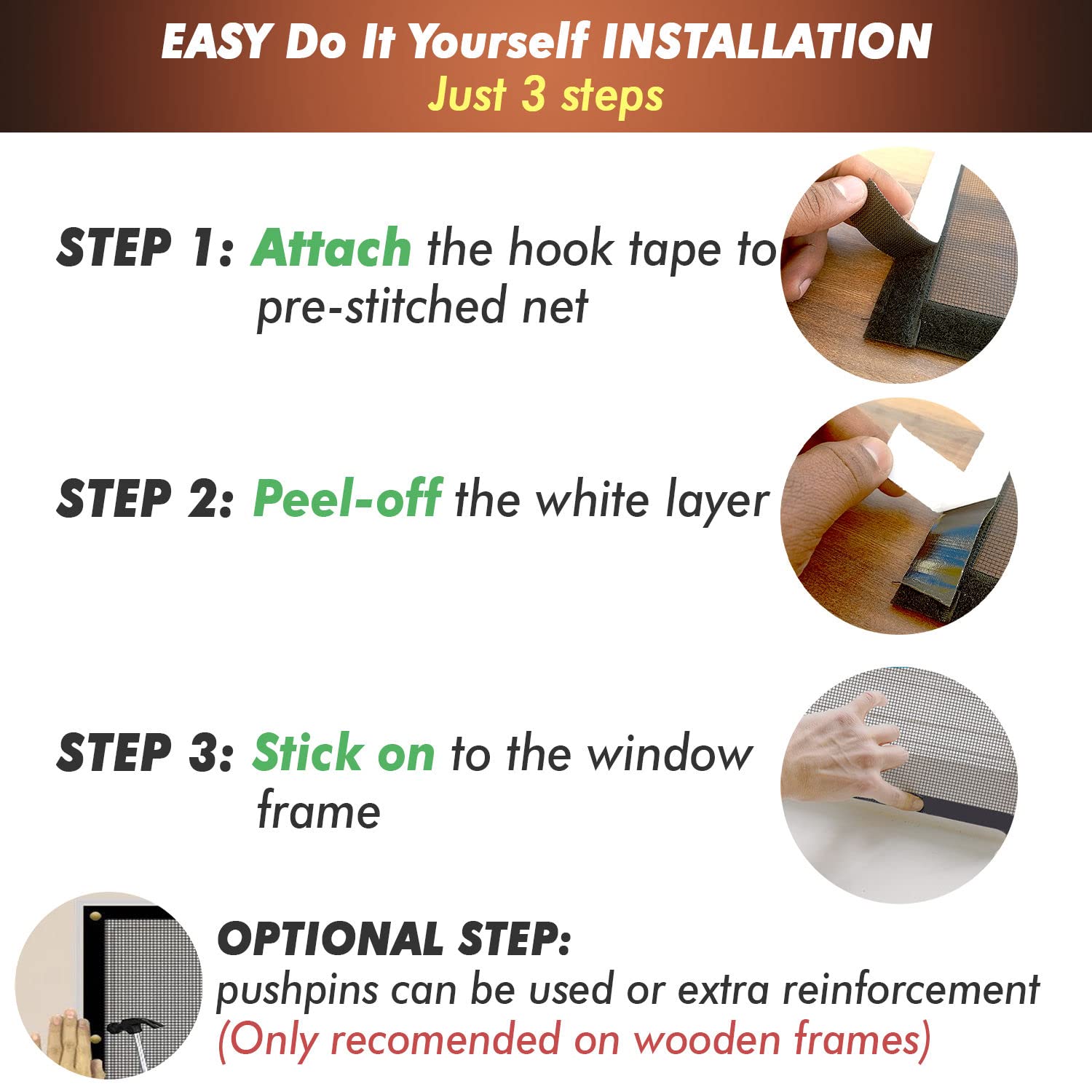 EASY Do It Yourself INSTALLATION
Just 3 steps

STEP 1: Attach the hook tape to pre-stitched net

STEP 2: Peel-off the white layer

STEP 3: Stick on to the window frame

OPTIONAL STEP:
pushpins can be used or extra reinforcement
(Only recomended on wooden frames)